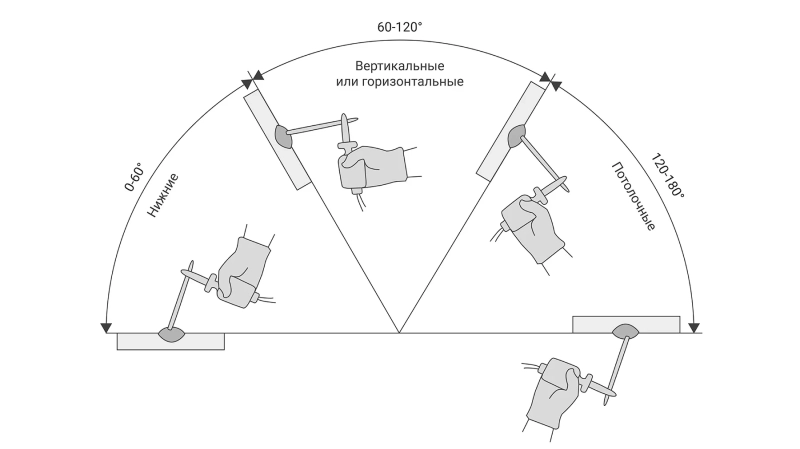 60-120°

Вертикальные или горизонтальные

0-60°

Нижние

120-180°

Потолочные